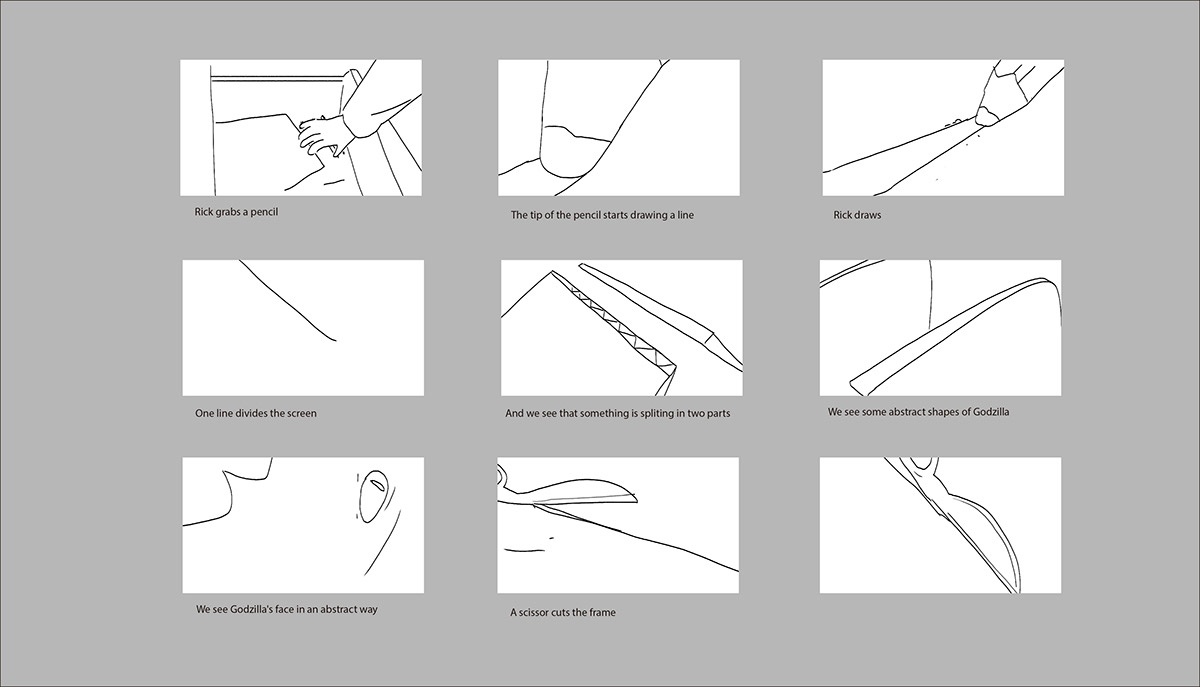 Rick grabs a pencil

The tip of the pencil starts drawing a line

Rick draws

One line divides the screen

And we see that something is spliting in two parts

We see some abstract shapes of Godzilla

We see Godzilla's face in an abstract way

A scissor cuts the frame