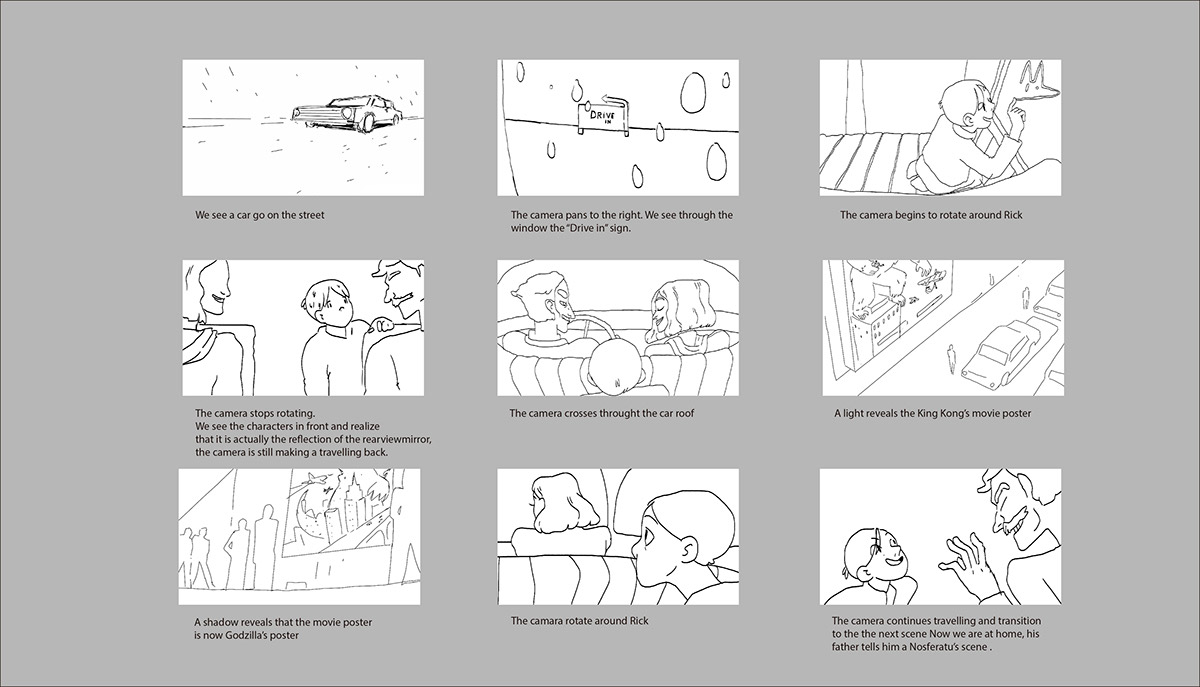 We see a car go on the street

DRIVE IN

The camera pans to the right. We see through the window the "Drive in" sign.

The camera begins to rotate around Rick

The camera stops rotating.
We see the characters in front and realize that it is actually the reflection of the rearviewmirror, the camera is still making a travelling back.

The camera crosses throught the car roof

A light reveals the King Kong's movie poster

A shadow reveals that the movie poster is now Godzilla's poster

The camara rotate around Rick

The camera continues travelling and transition to the the next scene Now we are at home, his father tells him a Nosferatu's scene .