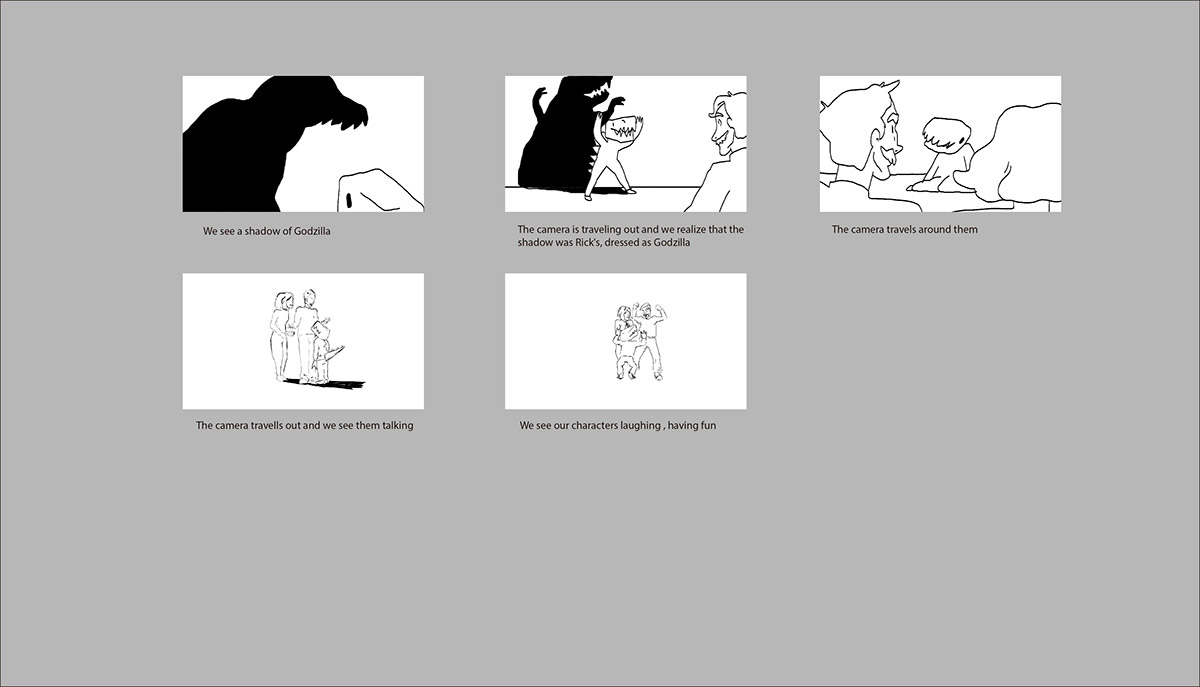 We see a shadow of Godzilla

The camera is traveling out and we realize that the shadow was Rick's, dressed as Godzilla

The camera travels around them

The camera travells out and we see them talking

We see our characters laughing , having fun