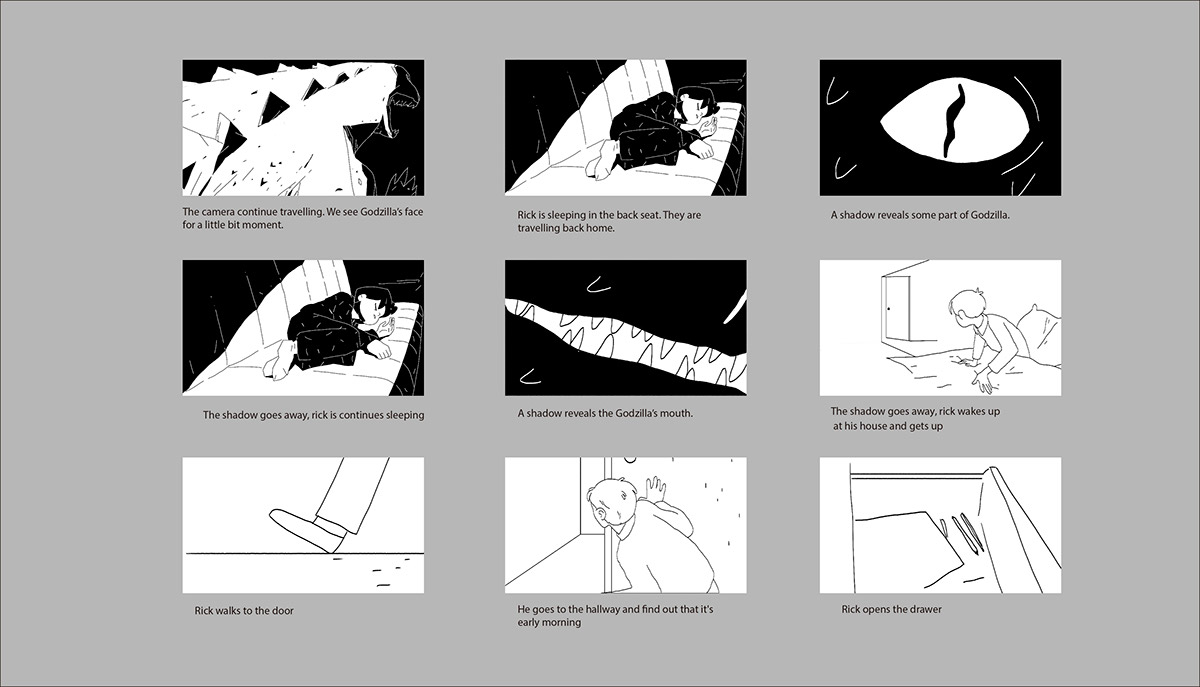 The camera continue travelling. We see Godzilla's face for a little bit moment.

Rick is sleeping in the back seat. They are travelling back home.

A shadow reveals some part of Godzilla.

The shadow goes away, rick is continues sleeping

A shadow reveals the Godzilla's mouth.

The shadow goes away, rick wakes up at his house and gets up

Rick walks to the door

He goes to the hallway and find out that it's early morning

Rick opens the drawer