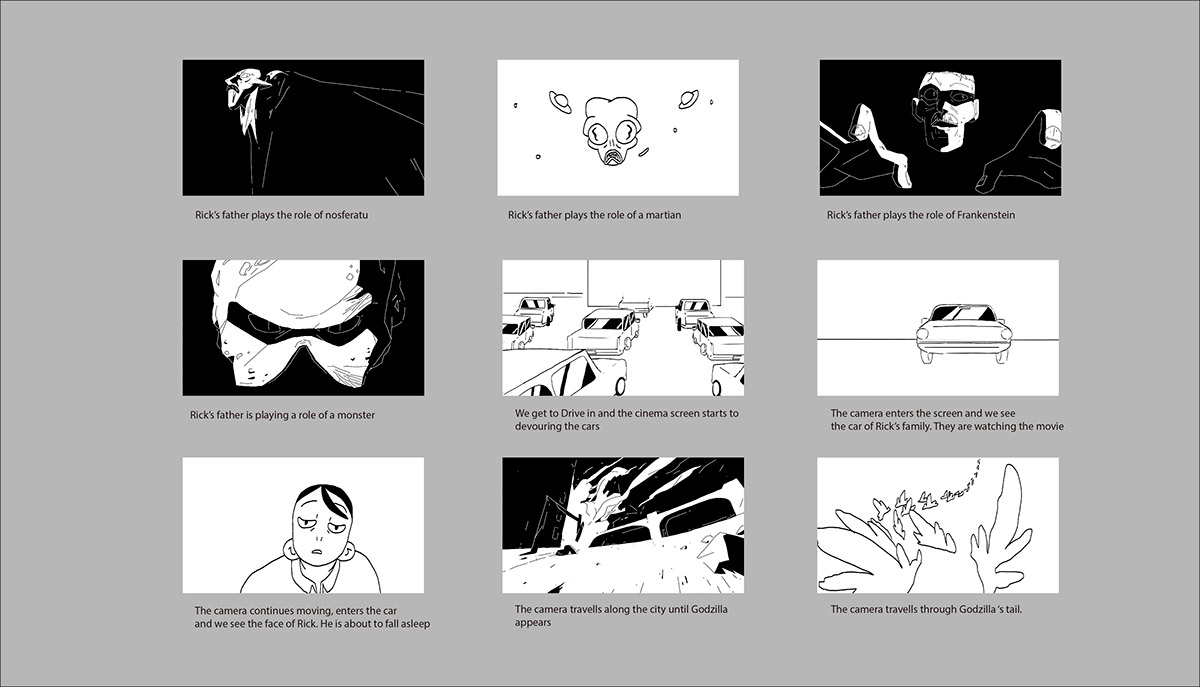 Rick's father plays the role of nosferatu

Rick's father plays the role of a martian

Rick's father plays the role of Frankenstein

Rick's father is playing a role of a monster

We get to Drive in and the cinema screen starts to devouring the cars

The camera enters the screen and we see the car of Rick's family. They are watching the movie

The camera continues moving, enters the car and we see the face of Rick. He is about to fall asleep

The camera travells along the city until Godzilla appears

The camera travells through Godzilla 's tail.