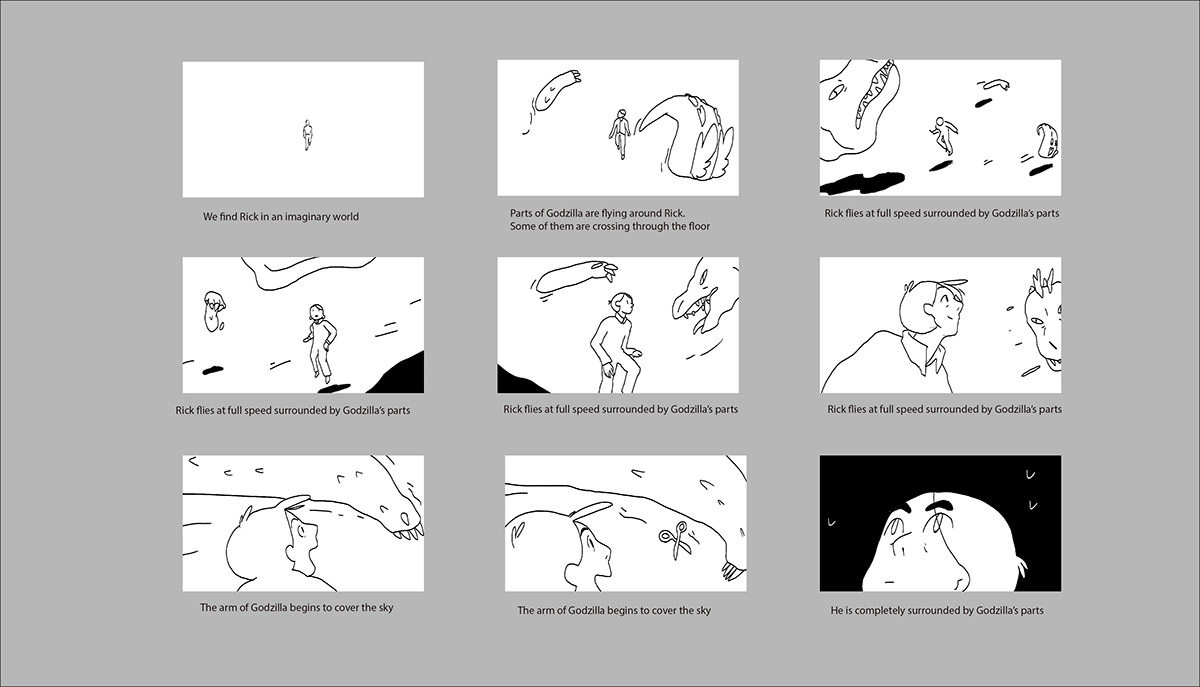 We find Rick in an imaginary world

Parts of Godzilla are flying around Rick.
Some of them are crossing through the floor

Rick flies at full speed surrounded by Godzilla's parts

Rick flies at full speed surrounded by Godzilla's parts

Rick flies at full speed surrounded by Godzilla's parts

Rick flies at full speed surrounded by Godzilla's parts

The arm of Godzilla begins to cover the sky

The arm of Godzilla begins to cover the sky

He is completely surrounded by Godzilla's parts